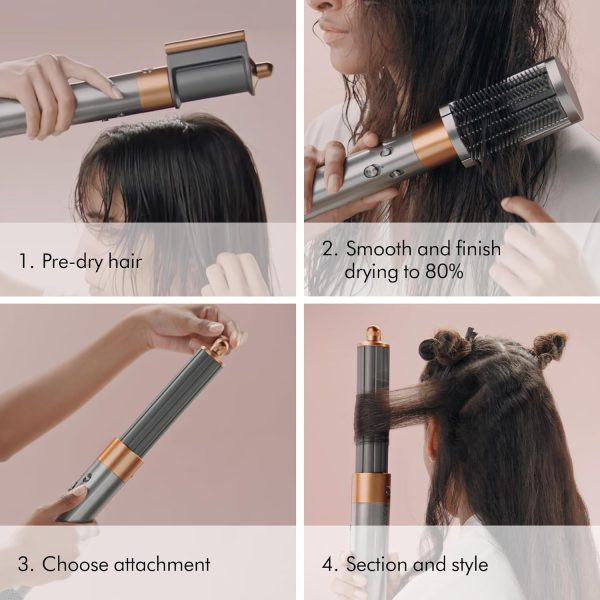 1. Pre-dry hair

2. Smooth and finish drying to 80%

3. Choose attachment

4. Section and style